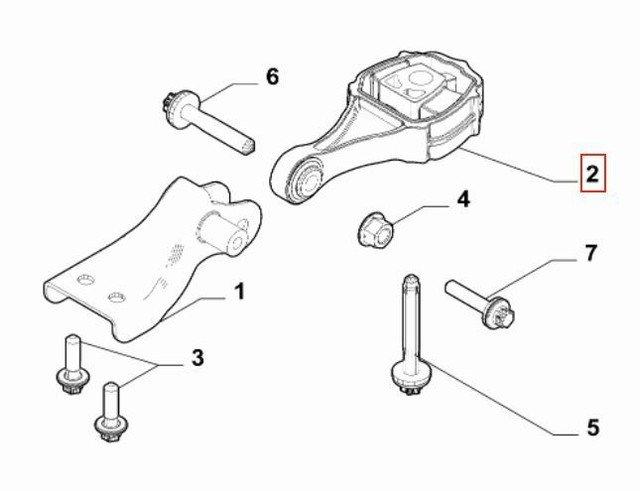 6
2
4
7
1
3
5